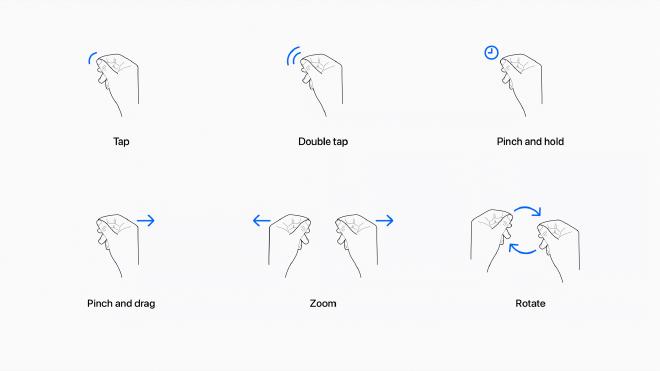 Tap

Double tap

Pinch and hold

Pinch and drag

Zoom

Rotate